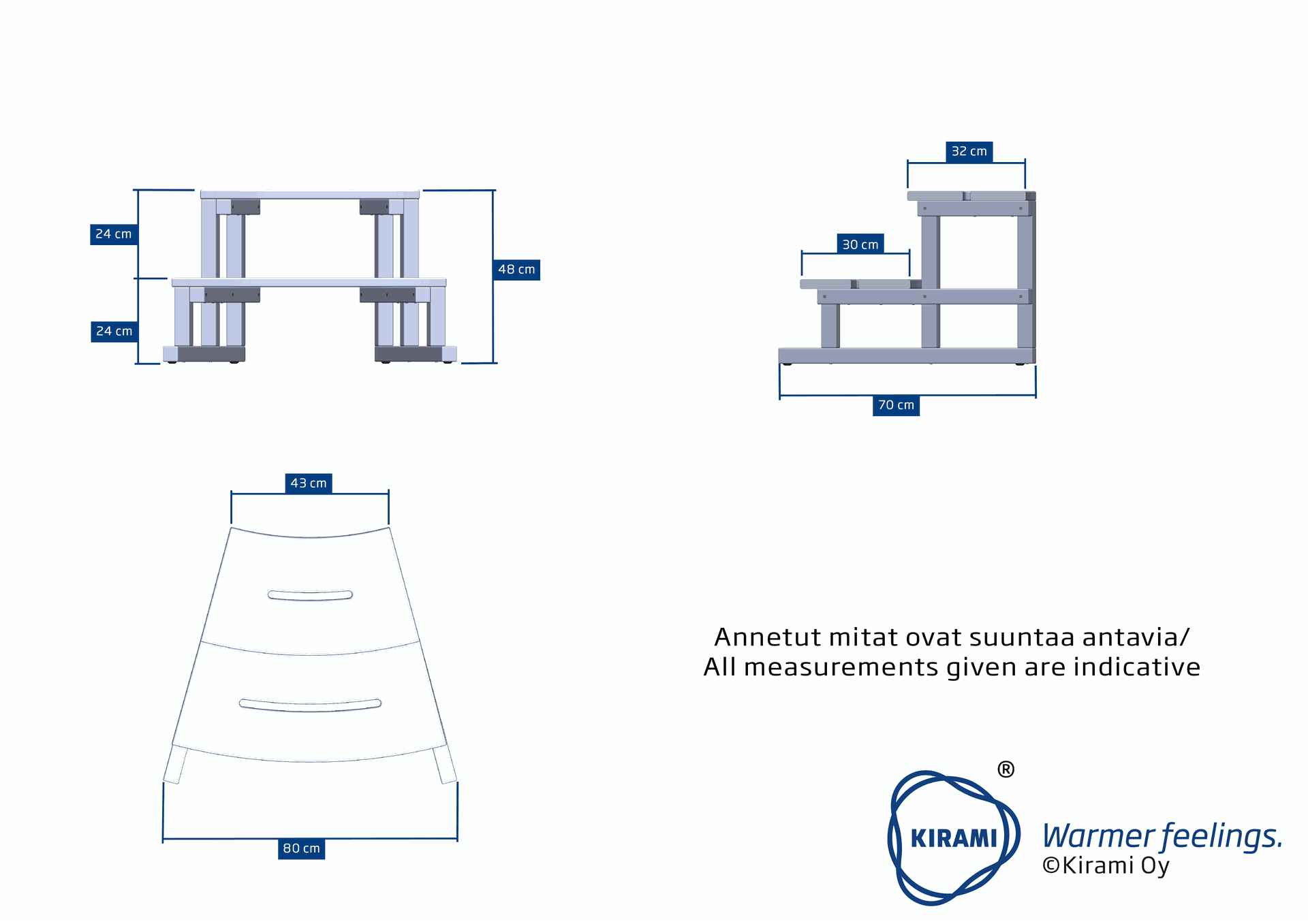 24 cm

24 cm

48 cm

32 cm

30 cm

70 cm

43 cm

80 cm

Annetut mitat ovat suuntaa antavia/
All measurements given are indicative

®

KIRAMI

Warmer feelings.
©Kirami Oy